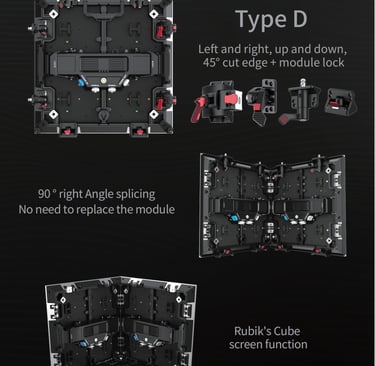 Type D

Left and right, up and down, 45° cut edge + module lock

90 ° right Angle splicing
No need to replace the module

Rubik's Cube screen function