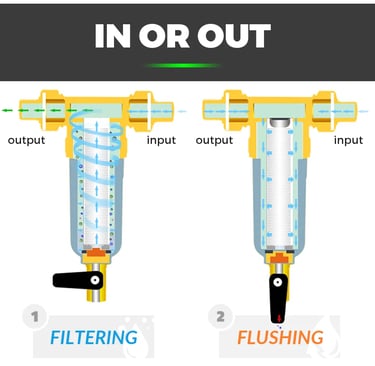 IN OR OUT

output

input

output

input

1

FILTERING

2

FLUSHING