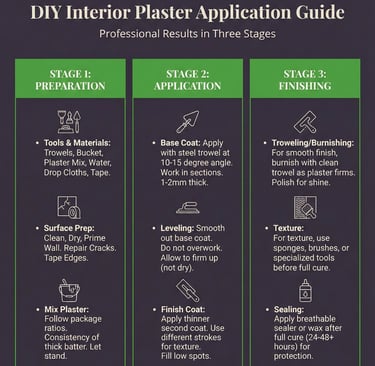 DIY Interior Plaster Application Guide

Professional Results in Three Stages

STAGE 1: PREPARATION

• Tools & Materials: Trowels, Bucket, Plaster Mix, Water, Drop Cloths, Tape.

• Surface Prep: Clean, Dry, Prime Wall. Repair Cracks. Tape Edges.

• Mix Plaster: Follow package ratios. Consistency of thick batter. Let stand.

STAGE 2: APPLICATION

• Base Coat: Apply with steel trowel at 10-15 degree angle. Work in sections. 1-2mm thick.

• Leveling: Smooth out base coat. Do not overwork. Allow to firm up (not dry).

• Finish Coat: Apply thinner second coat. Use different strokes for texture. Fill low spots.

STAGE 3: FINISHING

• Troweling/Burnishing: For smooth finish, burnish with clean trowel as plaster firms. Polish for shine.

• Texture: For texture, use sponges, brushes, or specialized tools before full cure.

• Sealing: Apply breathable sealer or wax after full cure (24-48+ hours) for protection.