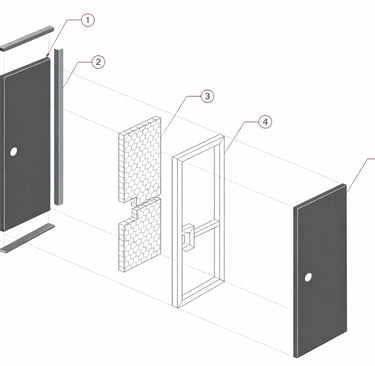 1
2
3
4