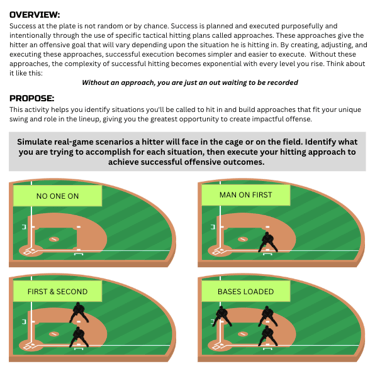 OVERVIEW:
Success at the plate is not random or by chance. Success is planned and executed purposefully and intentionally through the use of specific tactical hitting plans called approaches. These approaches give the hitter an offensive goal that will vary depending upon the situation he is hitting in. By creating, adjusting, and executing these approaches, successful execution becomes simpler and easier to execute. Without these approaches, the complexity of successful hitting becomes exponential with every level you rise. Think about it like this:

Without an approach, you are just an out waiting to be recorded

PROPOSE:
This activity helps you identify situations you'll be called to hit in and build approaches that fit your unique swing and role in the lineup, giving you the greatest opportunity to create impactful offense.

Simulate real-game scenarios a hitter will face in the cage or on the field. Identify what you are trying to accomplish for each situation, then execute your hitting approach to achieve successful offensive outcomes.

NO ONE ON

MAN ON FIRST

FIRST & SECOND

BASES LOADED