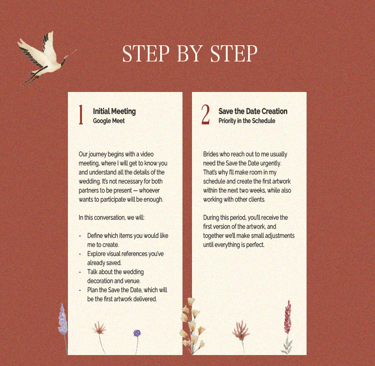 STEP BY STEP

1 Initial Meeting
Google Meet

Our journey begins with a video meeting, where I will get to know you and understand all the details of the wedding. It's not necessary for both partners to be present — whoever wants to participate will be enough.

In this conversation, we will:

- Define which items you would like me to create.
- Explore visual references you've already saved.
- Talk about the wedding decoration and venue.
- Plan the Save the Date, which will be the first artwork delivered.

2 Save the Date Creation
Priority in the Schedule

Brides who reach out to me usually need the Save the Date urgently. That's why I'll make room in my schedule and create the first artwork within the next two weeks, while also working with other clients.

During this period, you'll receive the first version of the artwork, and together we'll make small adjustments until everything is perfect.