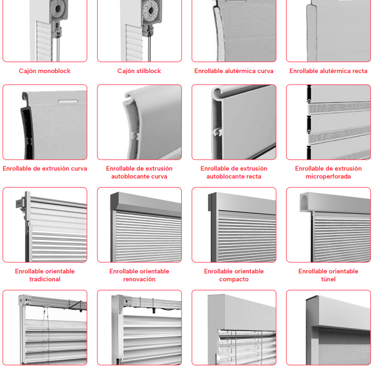 Cajón monoblock

Cajón stilblock

Enrollable alutérmica curva

Enrollable alutérmica recta

Enrollable de extrusión curva

Enrollable de extrusión autoblocante curva

Enrollable de extrusión autoblocante recta

Enrollable de extrusión microperforada

Enrollable orientable tradicional

Enrollable orientable renovación

Enrollable orientable compacto

Enrollable orientable túnel