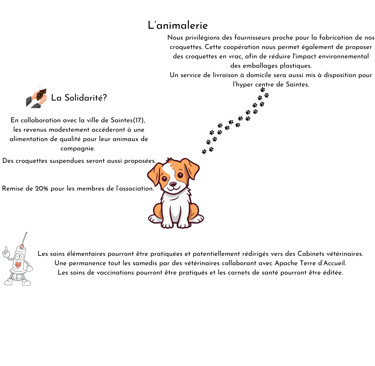 L'animalerie

Nous privilégions des fournisseurs proche pour la fabrication de nos croquettes. Cette coopération nous permet également de proposer des croquettes en vrac, afin de réduire l'impact environnemental des emballages plastiques.
Un service de livraison à domicile sera aussi mis à disposition pour l'hyper centre de Saintes.

La Solidarité?

En collaboration avec la ville de Saintes(17), les revenus modestement accéderont à une alimentation de qualité pour leur animaux de compagnie.

Des croquettes suspendues seront aussi proposées.

Remise de 20% pour les membres de l'association.

Les soins élémentaires pourront être pratiquées et potentiellement rédirigés vers des Cabinets vétérinaires.
Une permanence tout les samedis par des vétérinaires collaborant avec Apache Terre d'Accueil.
Les soins de vaccinations pourront être pratiqués et les carnets de santé pourront être éditée.