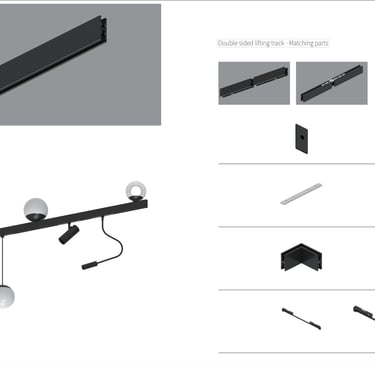 Double sided lifting track - Matching parts