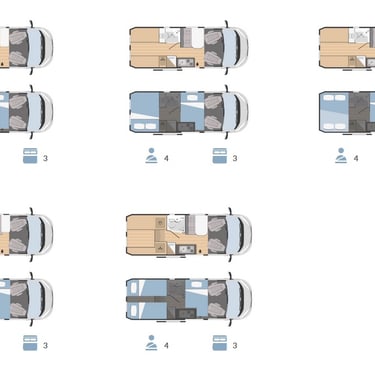 3

4

3

4

3

4

3