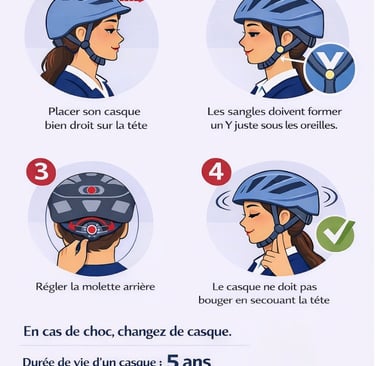 Placer son casque bien droit sur la téte

Les sangles doivent former un Y juste sous les oreilles.

3

Régler la molette arrière

4

Le casque ne doit pas bouger en secouant la téte

En cas de choc, changez de casque.

Durée de vie d'un casque : 5 ans