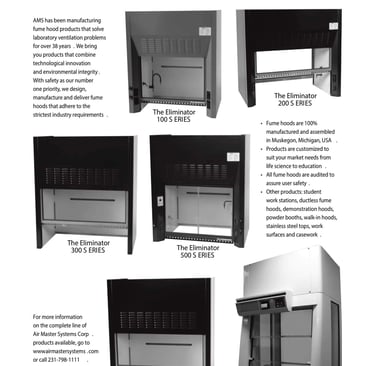 AMS has been manufacturing fume hood products that solve laboratory ventilation problems for over 38 years . We bring you products that combine technological innovation and environmental integrity . With safety as our number one priority, we design, manufacture and deliver fume hoods that adhere to the strictest industry requirements .

The Eliminator
100 S ERIES

The Eliminator
200 S ERIES

• Fume hoods are 100% manufactured and assembled in Muskegon, Michigan, USA .
• Products are customized to suit your market needs from life science to education .
• All fume hoods are audited to assure user safety .
• Other products: student work stations, ductless fume hoods, demonstration hoods, powder booths, walk-in hoods, stainless steel tops, work surfaces and casework .

The Eliminator
300 S ERIES

The Eliminator
500 S ERIES

For more information on the complete line of Air Master Systems Corp . products available, go to www.airmastersystems .com or call 231-798-1111 .