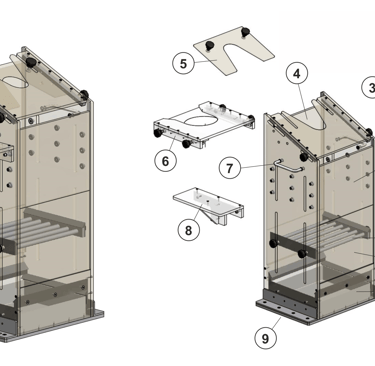 5
4
3
6
7
8
9