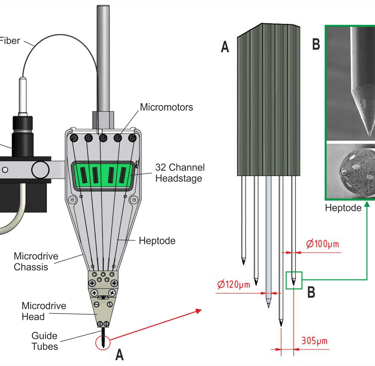 Fiber

Micromotors

32 Channel Headstage

Heptode

Microdrive Chassis

Microdrive Head

Guide Tubes

A

A

B

Heptode

Ø100μm

Ø120μm

B

305μm