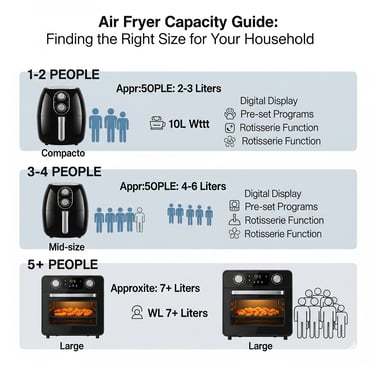 Air Fryer Capacity Guide:
Finding the Right Size for Your Household

1-2 PEOPLE

Appr:5OPLE: 2-3 Liters

10L Wttt

Digital Display
Pre-set Programs
Rotisserie Function
Rotisserie Function

Compacto

3-4 PEOPLE

Appr:5OPLE: 4-6 Liters

Digital Display
Pre-set Programs
Rotisserie Function
Rotisserie Function

Mid-size

5+ PEOPLE

Approxite: 7+ Liters

WL 7+ Liters

Large

Large