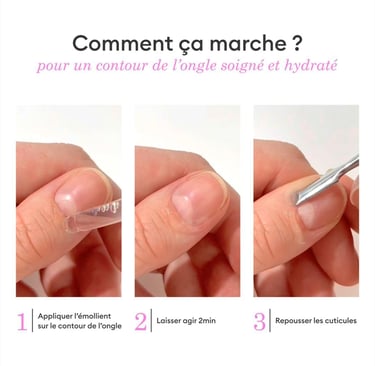 Comment ça marche ?
pour un contour de l'ongle soigné et hydraté

1 Appliquer l'émollient sur le contour de l'ongle

2 Laisser agir 2min

3 Repousser les cuticules