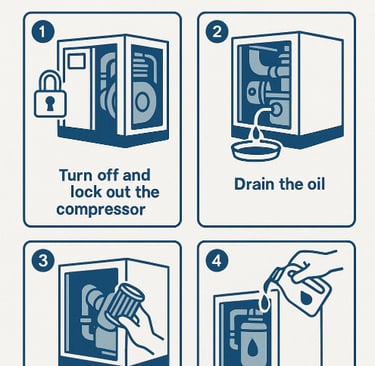 1

Turn off and lock out the compressor

2

Drain the oil

3

4