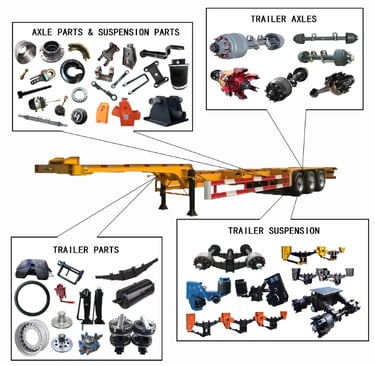 AXLE PARTS & SUSPENSION PARTS

TRAILER AXLES

TRAILER PARTS

TRAILER SUSPENSION