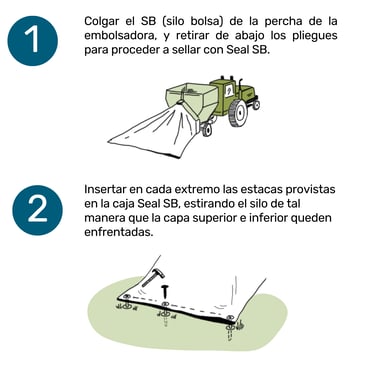 1

Colgar el SB (silo bolsa) de la percha de la embolsadora, y retirar de abajo los pliegues para proceder a sellar con Seal SB.

2

Insertar en cada extremo las estacas provistas en la caja Seal SB, estirando el silo de tal manera que la capa superior e inferior queden enfrentadas.