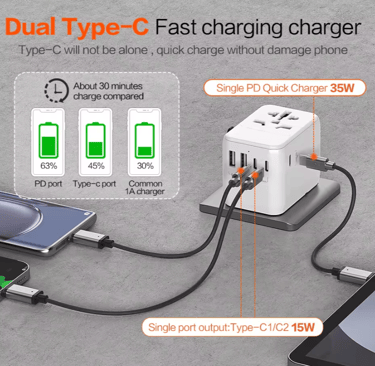 Dual Type-C Fast charging charger

Type-C will not be alone , quick charge without damage phone

About 30 minutes charge compared

63%
PD port

45%
Type-c port

30%
Common 1A charger

Single PD Quick Charger 35W

Single port output:Type-C1/C2 15W