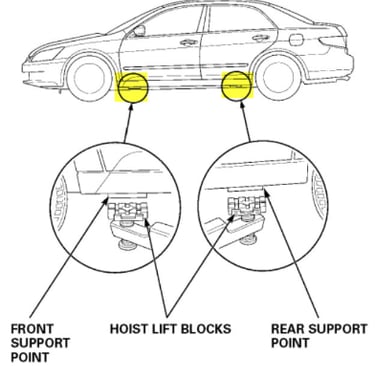 FRONT SUPPORT POINT

HOIST LIFT BLOCKS

REAR SUPPORT POINT