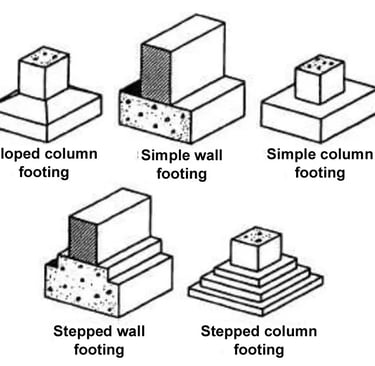 loped column footing

Simple wall footing

Simple column footing

Stepped wall footing

Stepped column footing