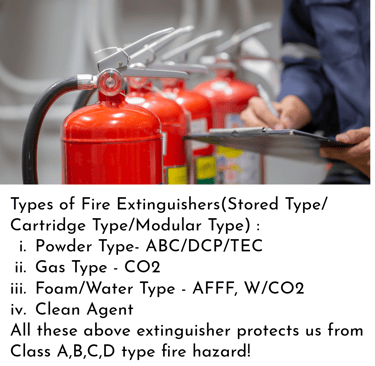 Types of Fire Extinguishers(Stored Type/ Cartridge Type/Modular Type) :
i. Powder Type- ABC/DCP/TEC
ii. Gas Type - CO2
iii. Foam/Water Type - AFFF, W/CO2
iv. Clean Agent
All these above extinguisher protects us from Class A,B,C,D type fire hazard!