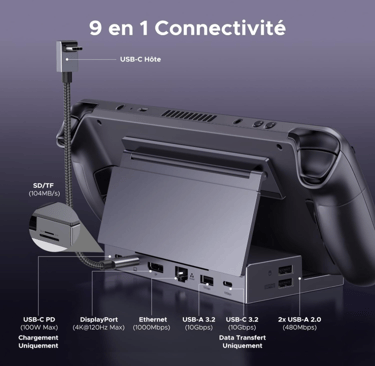 9 en 1 Connectivité

USB-C Hôte

SD/TF
(104MB/s)

USB-C PD
(100W Max)
Chargement Uniquement

DisplayPort
(4K@120Hz Max)

Ethernet
(1000Mbps)

USB-A 3.2
(10Gbps)

USB-C 3.2
(10Gbps)
Data Transfert Uniquement

2x USB-A 2.0
(480Mbps)