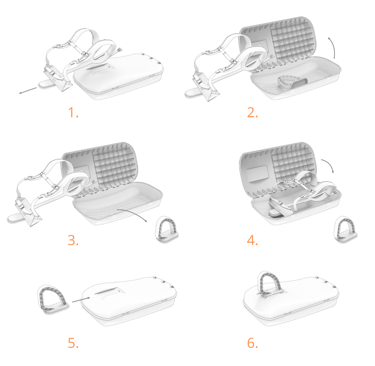 1.

2.

3.

4.

5.

6.