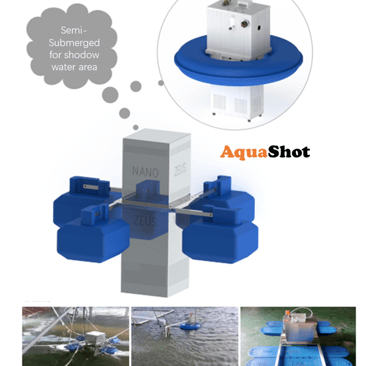 Semi-Submerged for shodow water area

AquaShot

NANO
ZEUS
ZEUS