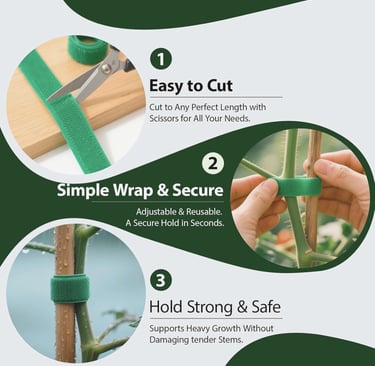 1

Easy to Cut

Cut to Any Perfect Length with Scissors for All Your Needs.

2

Simple Wrap & Secure

Adjustable & Reusable.
A Secure Hold in Seconds.

3

Hold Strong & Safe

Supports Heavy Growth Without Damaging tender Stems.