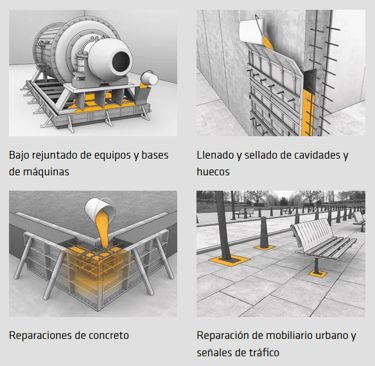 Bajo rejuntado de equipos y bases de máquinas

Llenado y sellado de cavidades y huecos

Reparaciones de concreto

Reparación de mobiliario urbano y señales de tráfico