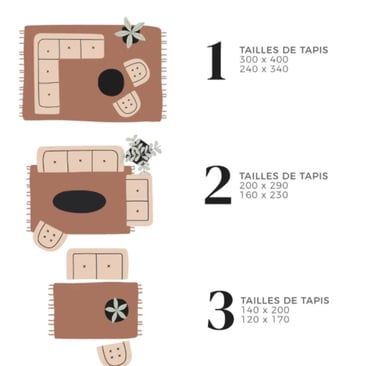 1
TAILLES DE TAPIS
300 x 400
240 x 340

2
TAILLES DE TAPIS
200 x 290
160 x 230

3
TAILLES DE TAPIS
140 x 200
120 x 170