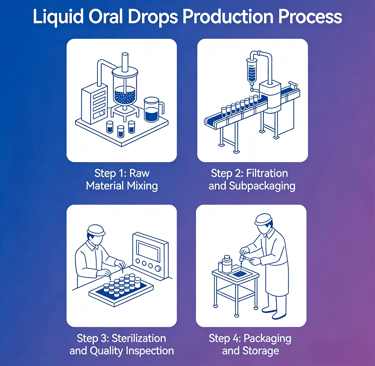 Liquid Oral Drops Production Process

Step 1: Raw Material Mixing

Step 2: Filtration and Subpackaging

Step 3: Sterilization and Quality Inspection

Step 4: Packaging and Storage