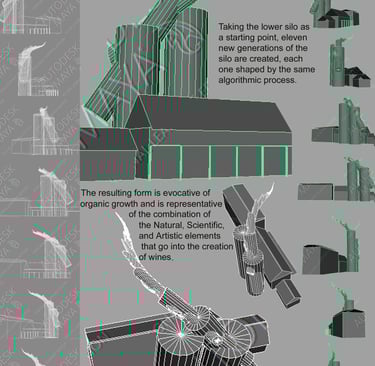 Taking the lower silo as a starting point, eleven new generations of the silo are created, each one shaped by the same algorithmic process.

The resulting form is evocative of organic growth and is representative of the combination of the Natural, Scientific, and Artistic elements that go into the creation of wines.