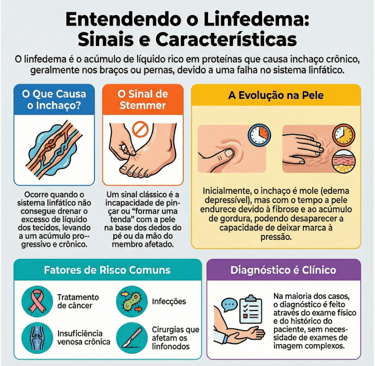 Entendendo o Linfedema: Sinais e Características

O linfedema é o acúmulo de líquido rico em proteínas que causa inchaço crônico, geralmente nos braços ou pernas, devido a uma falha no sistema linfático.

O Que Causa o Inchaço?

Ocorre quando o sistema linfático não consegue drenar o excesso de líquido dos tecidos, levando a um acúmulo progressivo e crônico.

O Sinal de Stemmer

Um sinal clássico é a incapacidade de pinçar ou "formar uma tenda" com a pele na base dos dedos do pé ou da mão do membro afetado.

A Evolução na Pele

Inicialmente, o inchaço é mole (edema depressível), mas com o tempo a pele endurece devido à fibrose e ao acúmulo de gordura, podendo desaparecer a capacidade de deixar marca à pressão.

Fatores de Risco Comuns

Tratamento de câncer

Infecções

Insuficiência venosa crônica

Cirurgias que afetam os linfonodos

Diagnóstico é Clínico

Na maioria dos casos, o diagnóstico é feito através do exame físico e do histórico do paciente, sem necessidade de exames de imagem complexos.