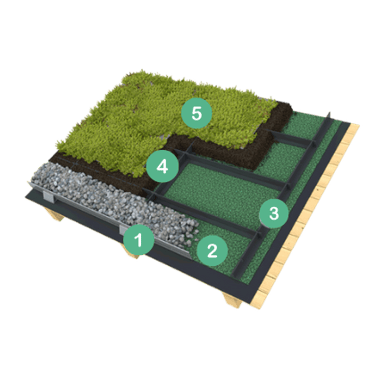 5
4
3
1
2