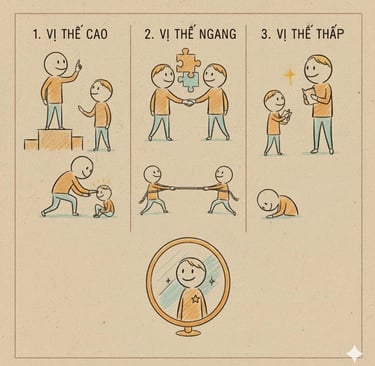 1. VỊ THẾ CAO

2. VỊ THẾ NGANG

3. VỊ THẾ THẤP