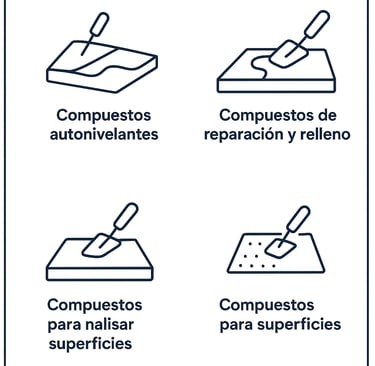 Compuestos autonivelantes

Compuestos de reparación y relleno

Compuestos para nalisar superficies

Compuestos para superficies