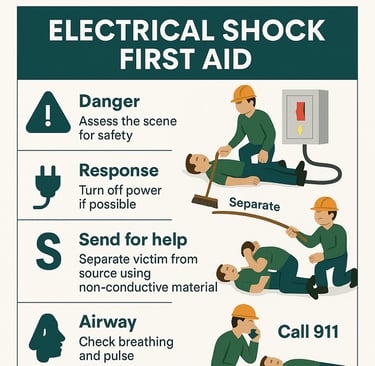 ELECTRICAL SHOCK FIRST AID

Danger
Assess the scene for safety

Response
Turn off power if possible

S

Send for help
Separate victim from source using non-conductive material

Airway
Check breathing and pulse

Separate

Call 911