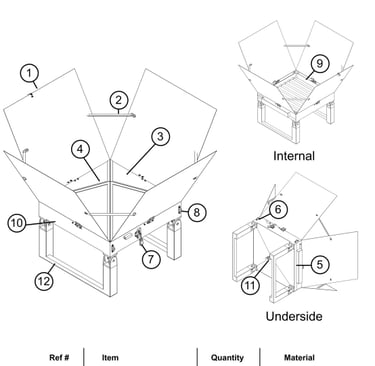 1
2
3
4
10
8
7
12
9
Internal
6
5
11
Underside

| Ref # | Item | Quantity | Material |
|---|---|---|---|