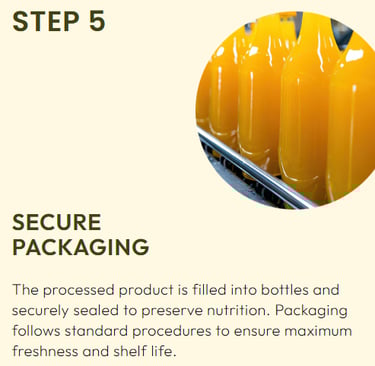 STEP 5

SECURE PACKAGING

The processed product is filled into bottles and securely sealed to preserve nutrition. Packaging follows standard procedures to ensure maximum freshness and shelf life.