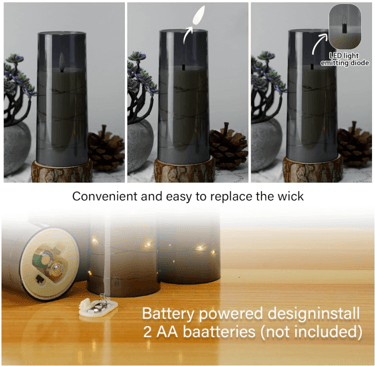 LED light emitting diode

Convenient and easy to replace the wick

Battery powered designinstall 2 AA baatteries (not included)