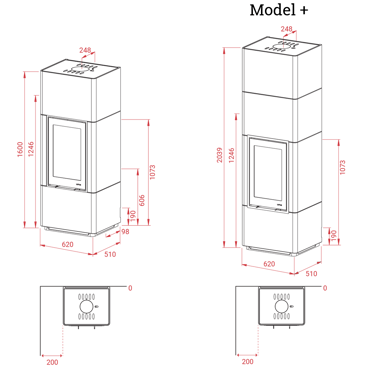 Model +

248
1600
1246
1073
606
190
98
620
510
0
200

248
2039
1246
1073
190
620
510
0
200