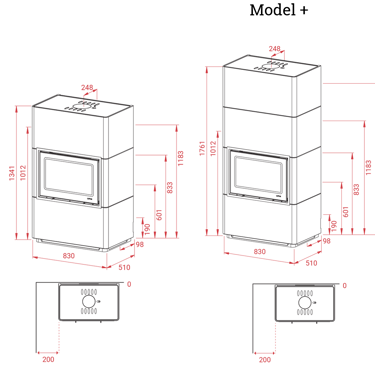 Model +

248
1341
1012
1183
833
601
190
98
830
510
0
200

248
1761
1012
1183
833
601
190
98
830
510
0
200