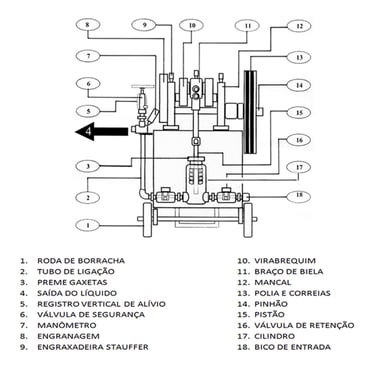 8
9
10
11
12
7
13
6
14
5
15
4
16
3
17
2
18
1

1. RODA DE BORRACHA
2. TUBO DE LIGAÇÃO
3. PREME GAXETAS
4. SAÍDA DO LÍQUIDO
5. REGISTRO VERTICAL DE ALÍVIO
6. VÁLVULA DE SEGURANÇA
7. MANÔMETRO
8. ENGRANAGEM
9. ENGRAXADEIRA STAUFFER

10. VIRABREQUIM
11. BRAÇO DE BIELA
12. MANCAL
13. POLIA E CORREIAS
14. PINHÃO
15. PISTÃO
16. VÁLVULA DE RETENÇÃO
17. CILINDRO
18. BICO DE ENTRADA