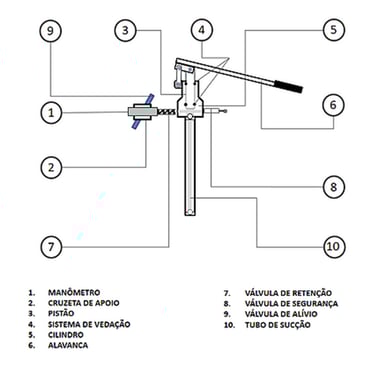 9
3
4
5
1
6
2
8
7
10

1. MANÔMETRO
2. CRUZETA DE APOIO
3. PISTÃO
4. SISTEMA DE VEDAÇÃO
5. CILINDRO
6. ALAVANCA

7. VÁLVULA DE RETENÇÃO
8. VÁLVULA DE SEGURANÇA
9. VÁLVULA DE ALÍVIO
10. TUBO DE SUCÇÃO