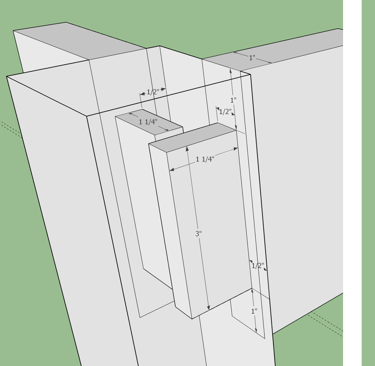 1"
1/2"
1"
1/2"
1 1/4"
1 1/4"
3"
1/2"
1"