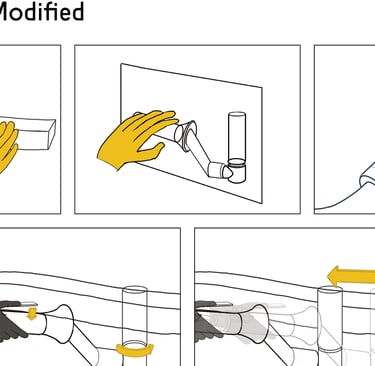 Modified