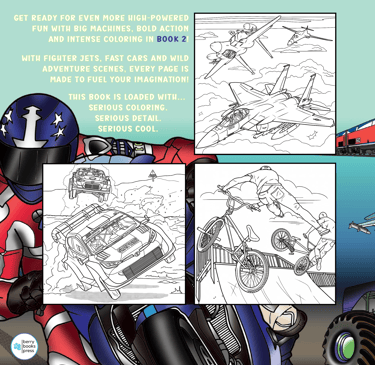 GET READY FOR EVEN MORE HIGH-POWERED FUN WITH BIG MACHINES, BOLD ACTION AND INTENSE COLORING IN BOOK 2!

WITH FIGHTER JETS, FAST CARS AND WILD ADVENTURE SCENES, EVERY PAGE IS MADE TO FUEL YOUR IMAGINATION!

THIS BOOK IS LOADED WITH...
SERIOUS COLORING.
SERIOUS DETAIL.
SERIOUS COOL.

berry books press