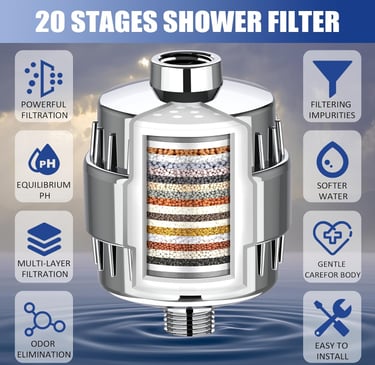 20 STAGES SHOWER FILTER

POWERFUL FILTRATION

PH

EQUILIBRIUM PH

MULTI-LAYER FILTRATION

ODOR ELIMINATION

FILTERING IMPURITIES

SOFTER WATER

GENTLE CAREFOR BODY

EASY TO INSTALL