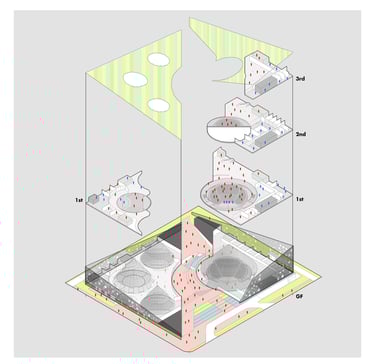 3rd

2nd

1st

1st

Gf