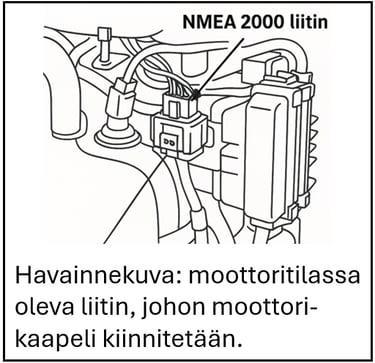 NMEA 2000 liitin

Havainnekuva: moottoritilassa oleva liitin, johon moottorikaapeli kiinnitetään.