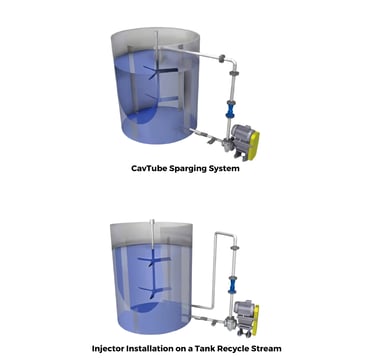 CavTube Sparging System

Injector Installation on a Tank Recycle Stream